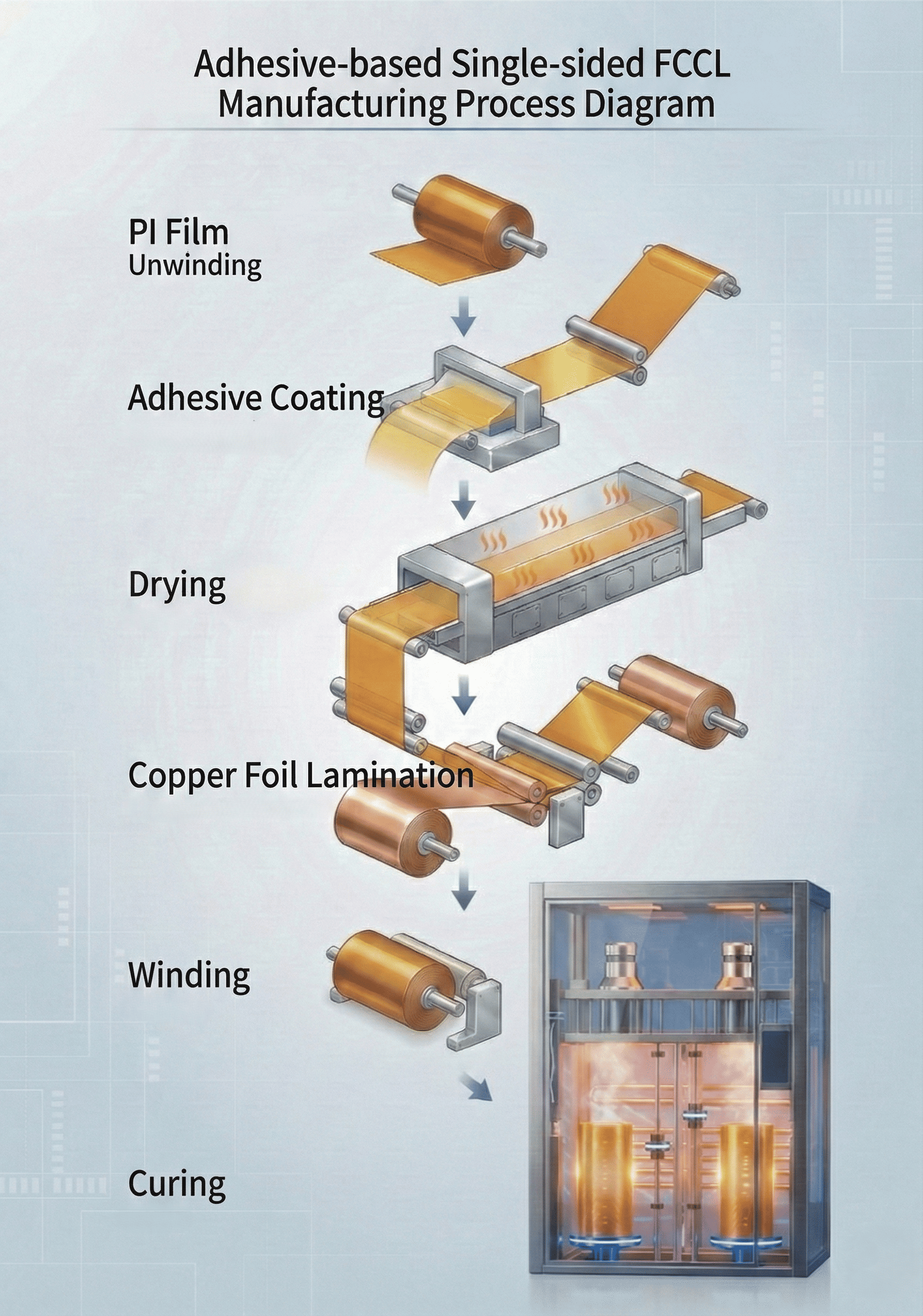 Adhesive-based Single-sided FCCL Manufacturing Process Diagram

PI Film
Unwinding

Adhesive Coating

Drying

Copper Foil Lamination

Winding

Curing